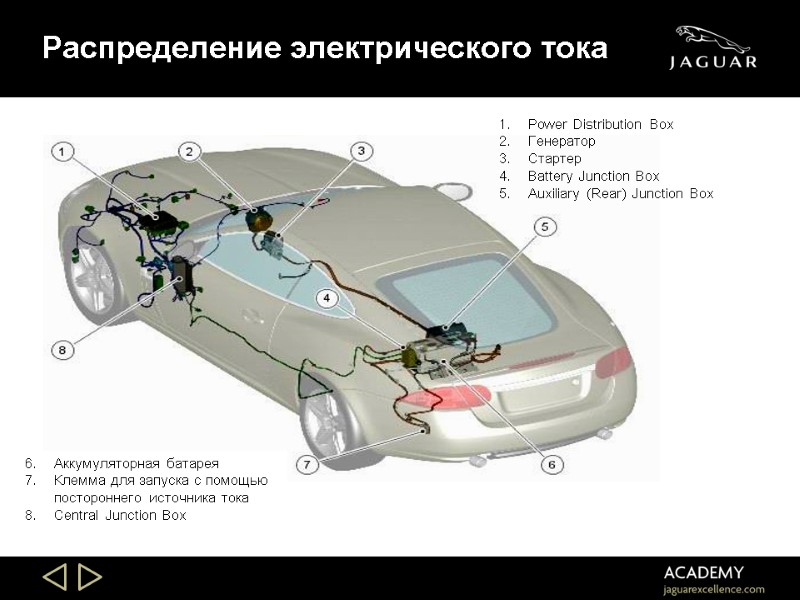 Распределение электрического тока

JAGUAR

1. Power Distribution Box
2. Генератор
3. Стартер
4. Battery Junction Box
5. Auxiliary (Rear) Junction Box

1
2
3
4
5
6
7
8

6. Аккумуляторная батарея
7. Клемма для запуска с помощью постороннего источника тока
8. Central Junction Box

ACADEMY
jaguarexcellence.com